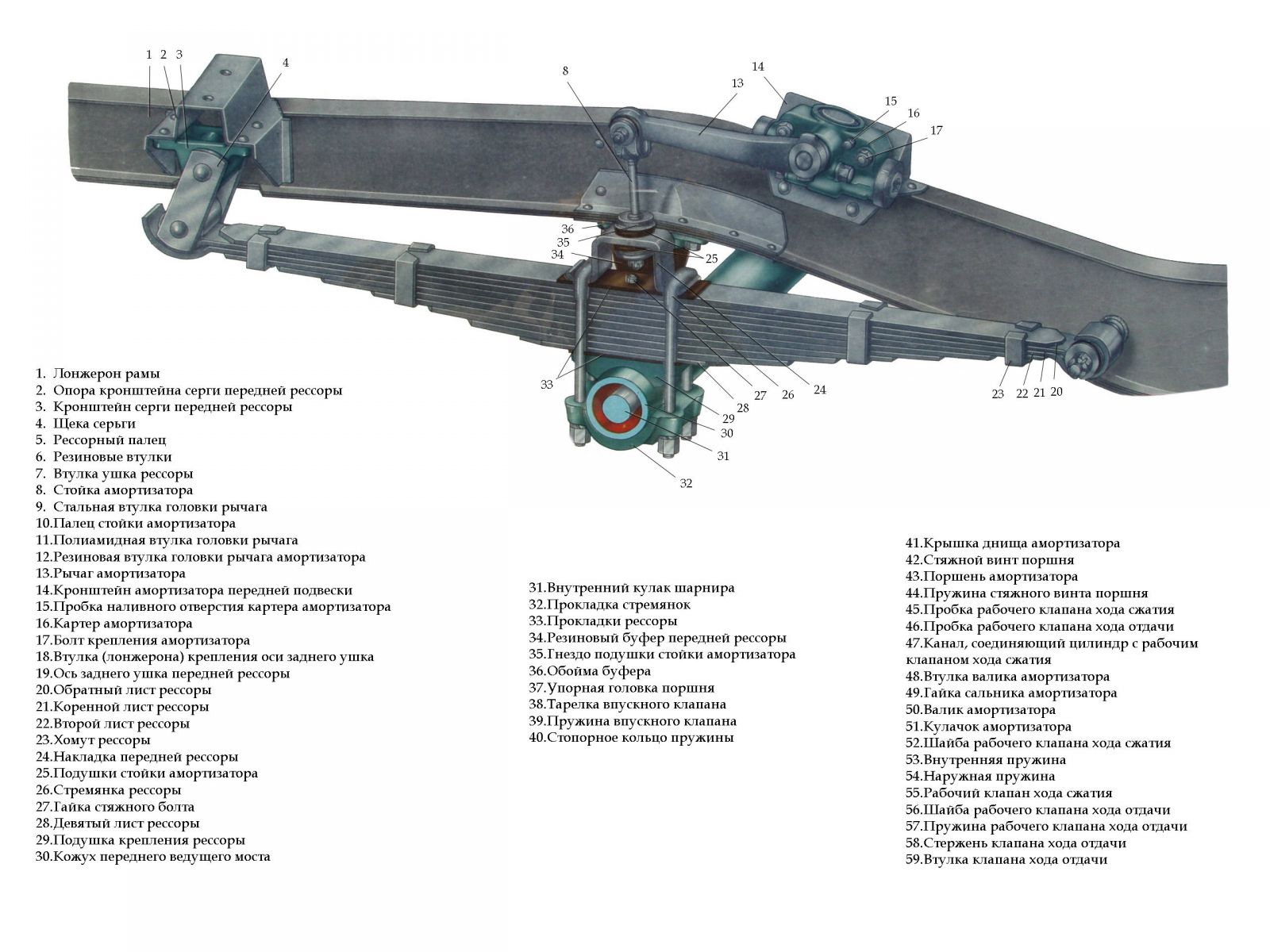 1 2 3 4 8 13 14 15 16 17 36 35 34 25 33 27 26 24 28 29 30 31 32 23 22 21 20

1. Лонжерон рамы
2. Опора кронштейна серги передней рессоры
3. Кронштейн серги передней рессоры
4. Щека серьги
5. Рессорный палец
6. Резиновые втулки
7. Втулка ушка рессоры
8. Стойка амортизатора
9. Стальная втулка головки рычага
10.Палец стойки амортизатора
11.Полиамидная втулка головки рычага
12.Резиновая втулка головки рычага амортизатора
13.Рычаг амортизатора
14.Кронштейн амортизатора передней подвески
15.Пробка наливного отверстия картера амортизатора
16.Картер амортизатора
17.Болт крепления амортизатора
18.Втулка (лонжерона) крепления оси заднего ушка
19.Ось заднего ушка передней рессоры
20.Обратный лист рессоры
21.Коренной лист рессоры
22.Второй лист рессоры
23.Хомут рессоры
24.Накладка передней рессоры
25.Подушки стойки амортизатора
26.Стремянка рессоры
27.Гайка стяжного болта
28.Девятый лист рессоры
29.Подушка крепления рессоры
30.Кожух переднего ведущего моста

31.Внутренний кулак шарнира
32.Прокладка стремянок
33.Прокладки рессоры
34.Резиновый буфер передней рессоры
35.Гнездо подушки стойки амортизатора
36.Обойма буфера
37.Упорная головка поршня
38.Тарелка впускного клапана
39.Пружина впускного клапана
40.Стопорное кольцо пружины

41.Крышка днища амортизатора
42.Стяжной винт поршня
43.Поршень амортизатора
44.Пружина стяжного винта поршня
45.Пробка рабочего клапана хода сжатия
46.Пробка рабочего клапана хода отдачи
47.Канал, соединяющий цилиндр с рабочим клапаном хода сжатия
48.Втулка валика амортизатора
49.Гайка сальника амортизатора
50.Валик амортизатора
51.Кулачок амортизатора
52.Шайба рабочего клапана хода сжатия
53.Внутренняя пружина
54.Наружная пружина
55.Рабочий клапан хода сжатия
56.Шайба рабочего клапана хода отдачи
57.Пружина рабочего клапана хода отдачи
58.Стержень клапана хода отдачи
59.Втулка клапана хода отдачи