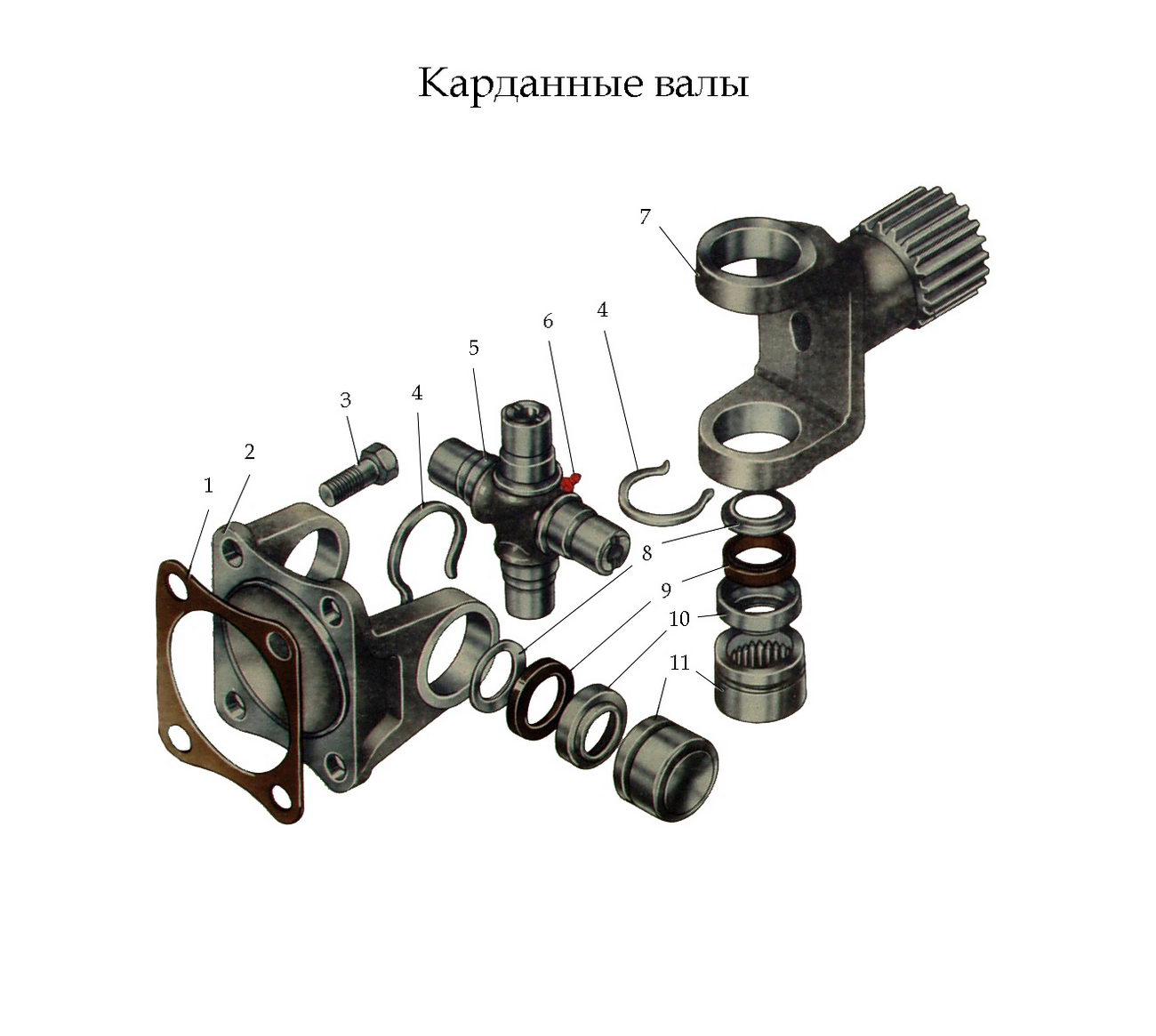 Карданные валы

7
6
4
5
3
4
2
1
8
9
10
11