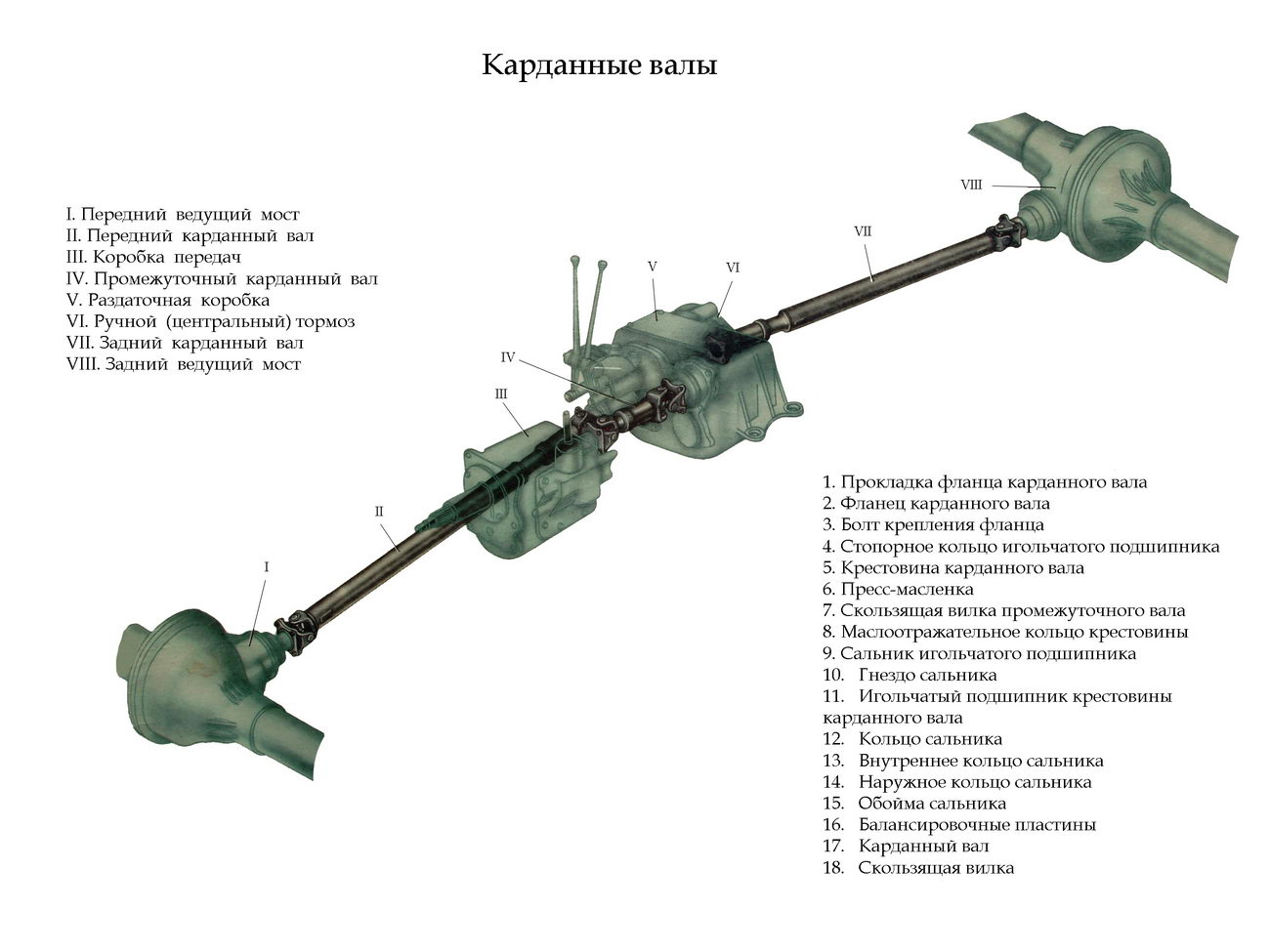 Карданные валы

I. Передний ведущий мост
II. Передний карданный вал
III. Коробка передач
IV. Промежуточный карданный вал
V. Раздаточная коробка
VI. Ручной (центральный) тормоз
VII. Задний карданный вал
VIII. Задний ведущий мост

VIII

VII

V

VI

IV

III

II

I

1. Прокладка фланца карданного вала
2. Фланец карданного вала
3. Болт крепления фланца
4. Стопорное кольцо игольчатого подшипника
5. Крестовина карданного вала
6. Пресс-масленка
7. Скользящая вилка промежуточного вала
8. Маслоотражательное кольцо крестовины
9. Сальник игольчатого подшипника
10. Гнездо сальника
11. Игольчатый подшипник крестовины карданного вала
12. Кольцо сальника
13. Внутреннее кольцо сальника
14. Наружное кольцо сальника
15. Обойма сальника
16. Балансировочные пластины
17. Карданный вал
18. Скользящая вилка