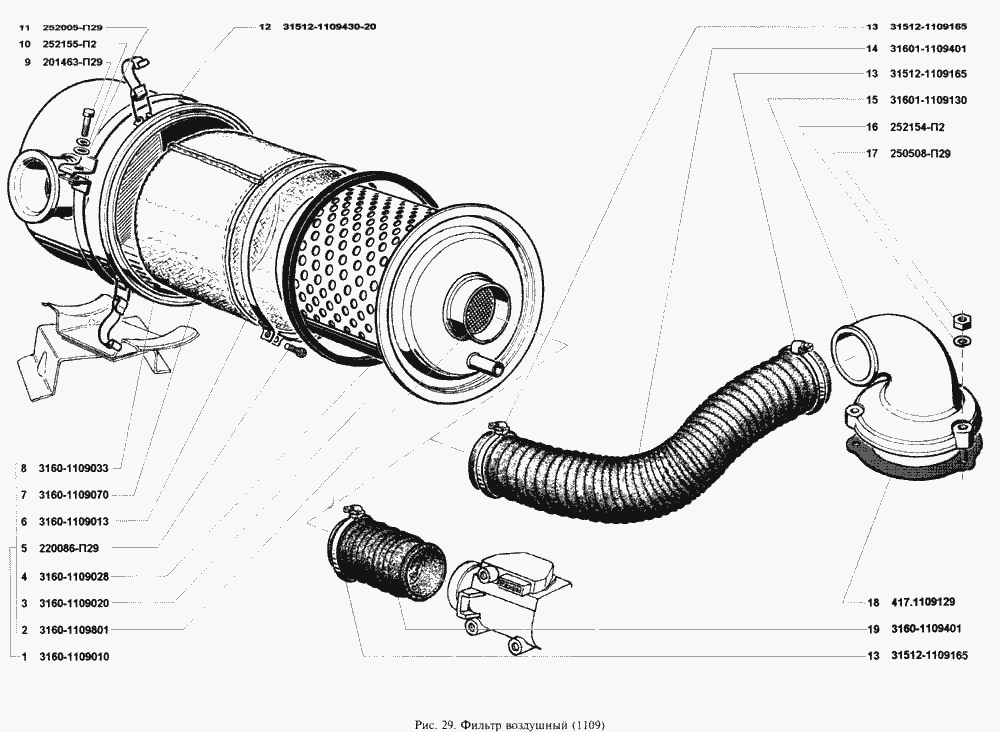 11 252005-П29
10 252155-П2
9 201463-П29
12 31512-1109430-20
13 31512-1109165
14 31601-1109401
13 31512-1109165
15 31601-1109130
16 252154-П2
17 250508-П29
8 3160-1109033
7 3160-1109070
6 3160-1109013
5 220086-П29
4 3160-1109028
3 3160-1109020
2 3160-1109801
1 3160-1109010
18 417.1109129
19 3160-1109401
13 31512-1109165

Рис. 29. Фильтр воздушный (1109)