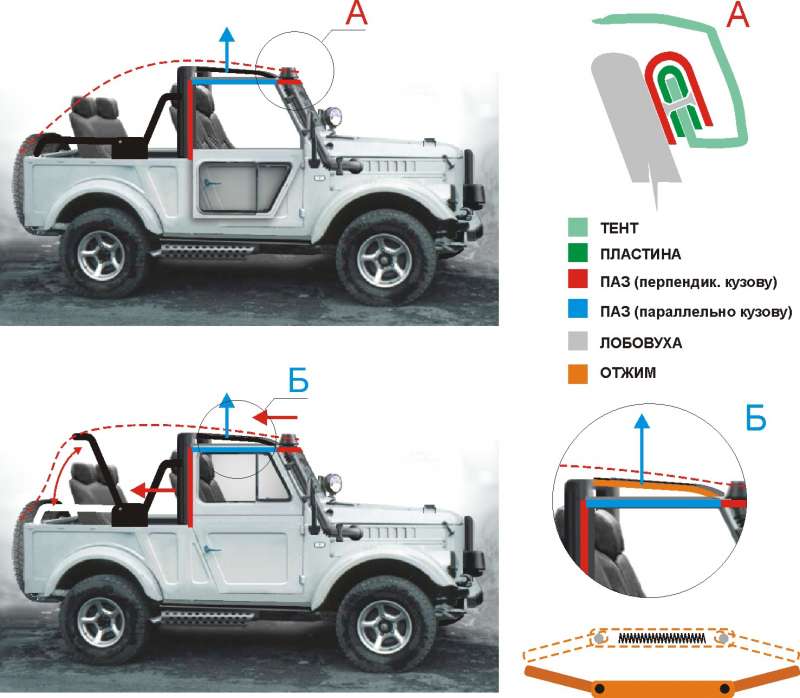 А

А

ТЕНТ
ПЛАСТИНА
ПАЗ (перпендик. кузову)
ПАЗ (параллельно кузову)
ЛОБОВУХА
ОТЖИМ

Б

Б