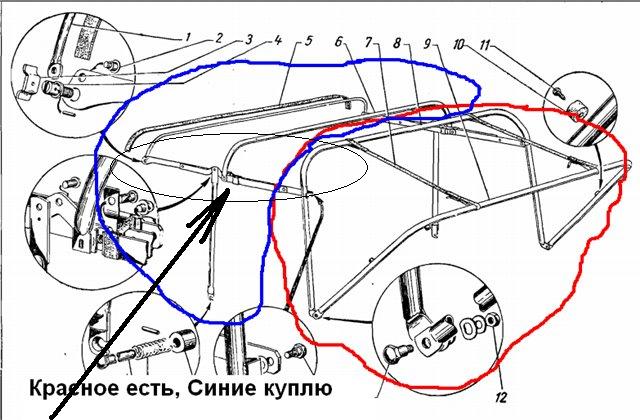 1
2
3
4
5
6
7
8
9
10
11
12

Красное есть, Синие куплю