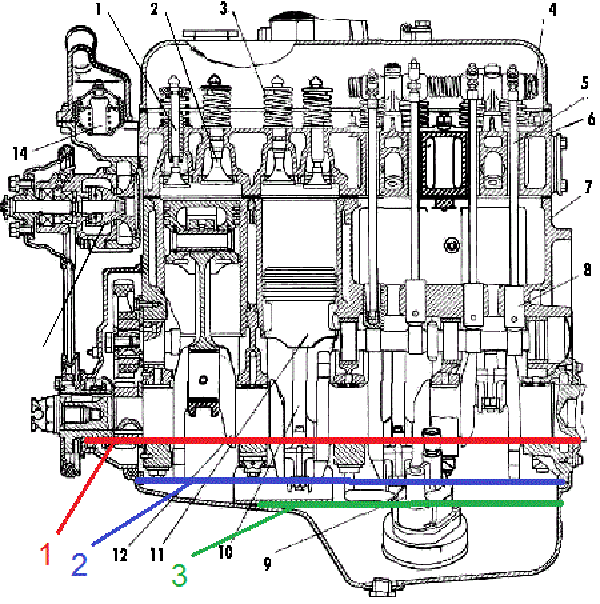 1
2
3
4
5
6
7
8
14
1
2
12
11
3
10
9