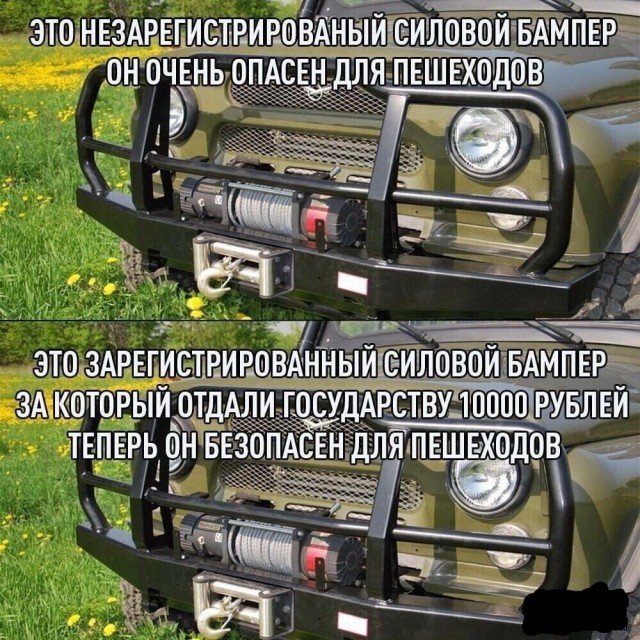 ЭТО НЕЗАРЕГИСТРИРОВАНЫЙ СИЛОВОЙ БАМПЕР
ОН ОЧЕНЬ ОПАСЕН ДЛЯ ПЕШЕХОДОВ

ЭТО ЗАРЕГИСТРИРОВАННЫЙ СИЛОВОЙ БАМПЕР
ЗА КОТОРЫЙ ОТДАЛИ ГОСУДАРСТВУ 10000 РУБЛЕЙ
ТЕПЕРЬ ОН БЕЗОПАСЕН ДЛЯ ПЕШЕХОДОВ