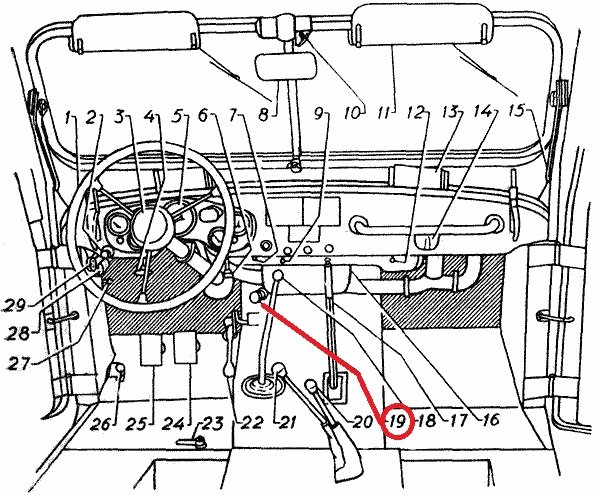 1 2 3 4 5 6 7 8 9 10 11 12 13 14 15

29
28
27

26 25 24 23 22 21 20 19 18 17 16